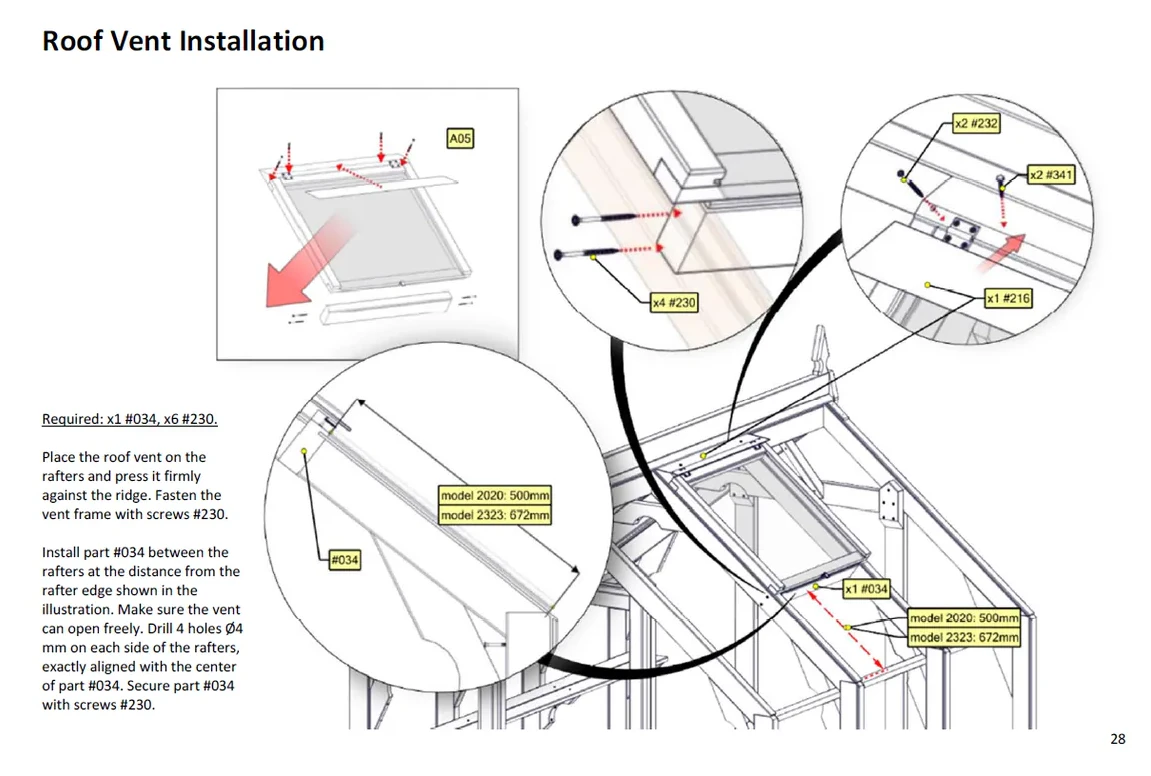 Roof Vent Installation

A05

x2 #232

x2 #341

x4 #230

x1 #216

Required: x1 #034, x6 #230.

Place the roof vent on the rafters and press it firmly against the ridge. Fasten the vent frame with screws #230.

Install part #034 between the rafters at the distance from the rafter edge shown in the illustration. Make sure the vent can open freely. Drill 4 holes Ø4 mm on each side of the rafters, exactly aligned with the center of part #034. Secure part #034 with screws #230.

model 2020: 500mm
model 2323: 672mm

#034

x1 #034

model 2020: 500mm
model 2323: 672mm

28